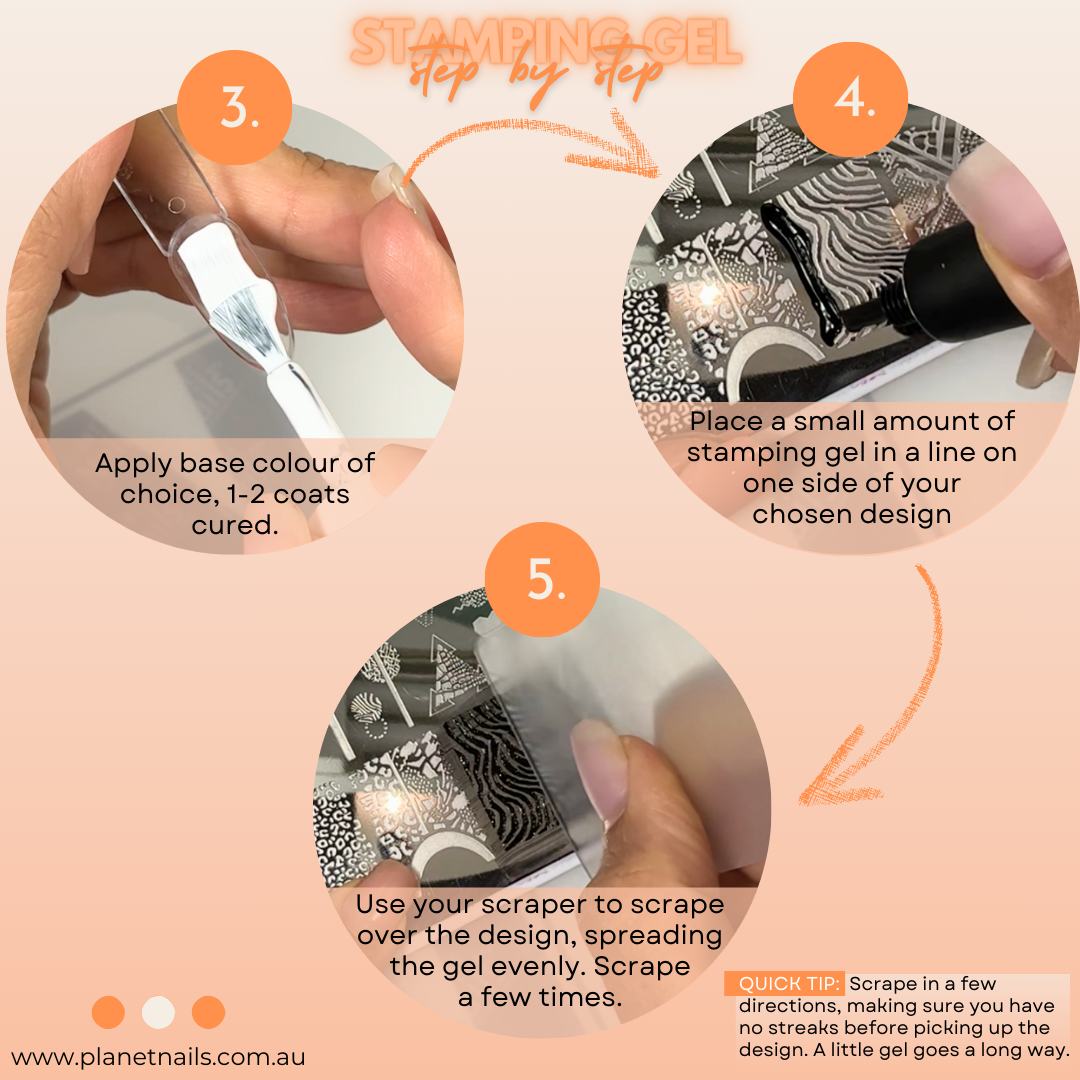 STAMPING GEL
step by step

3.

Apply base colour of choice, 1-2 coats cured.

4.

Place a small amount of stamping gel in a line on one side of your chosen design

5.

Use your scraper to scrape over the design, spreading the gel evenly. Scrape a few times.

QUICK TIP: Scrape in a few directions, making sure you have no streaks before picking up the design. A little gel goes a long way.

www.planetnails.com.au