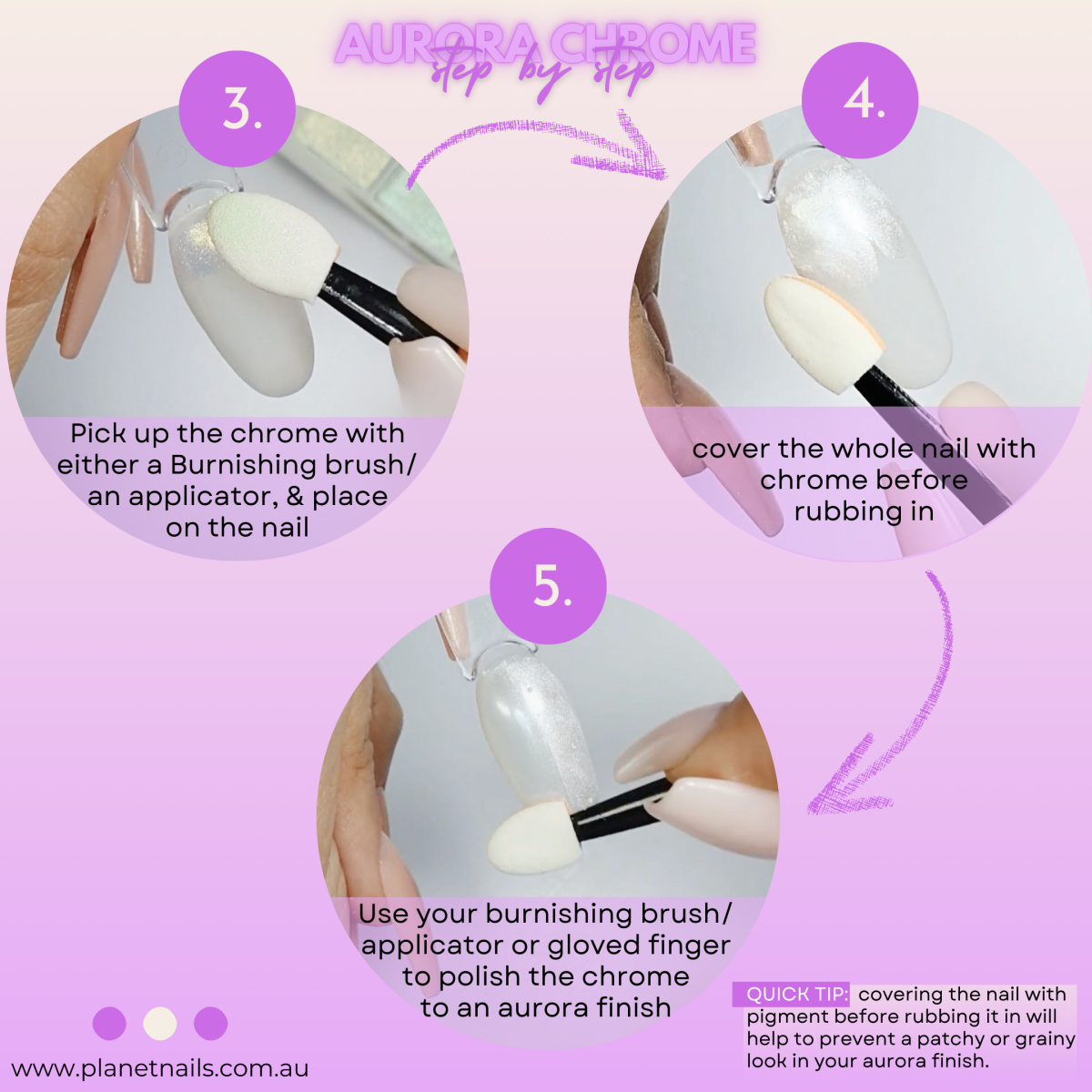 AURORA CHROME
step by step

3.
Pick up the chrome with either a Burnishing brush/ an applicator, & place on the nail

4.
cover the whole nail with chrome before rubbing in

5.
Use your burnishing brush/ applicator or gloved finger to polish the chrome to an aurora finish

QUICK TIP: covering the nail with pigment before rubbing it in will help to prevent a patchy or grainy look in your aurora finish.

www.planetnails.com.au