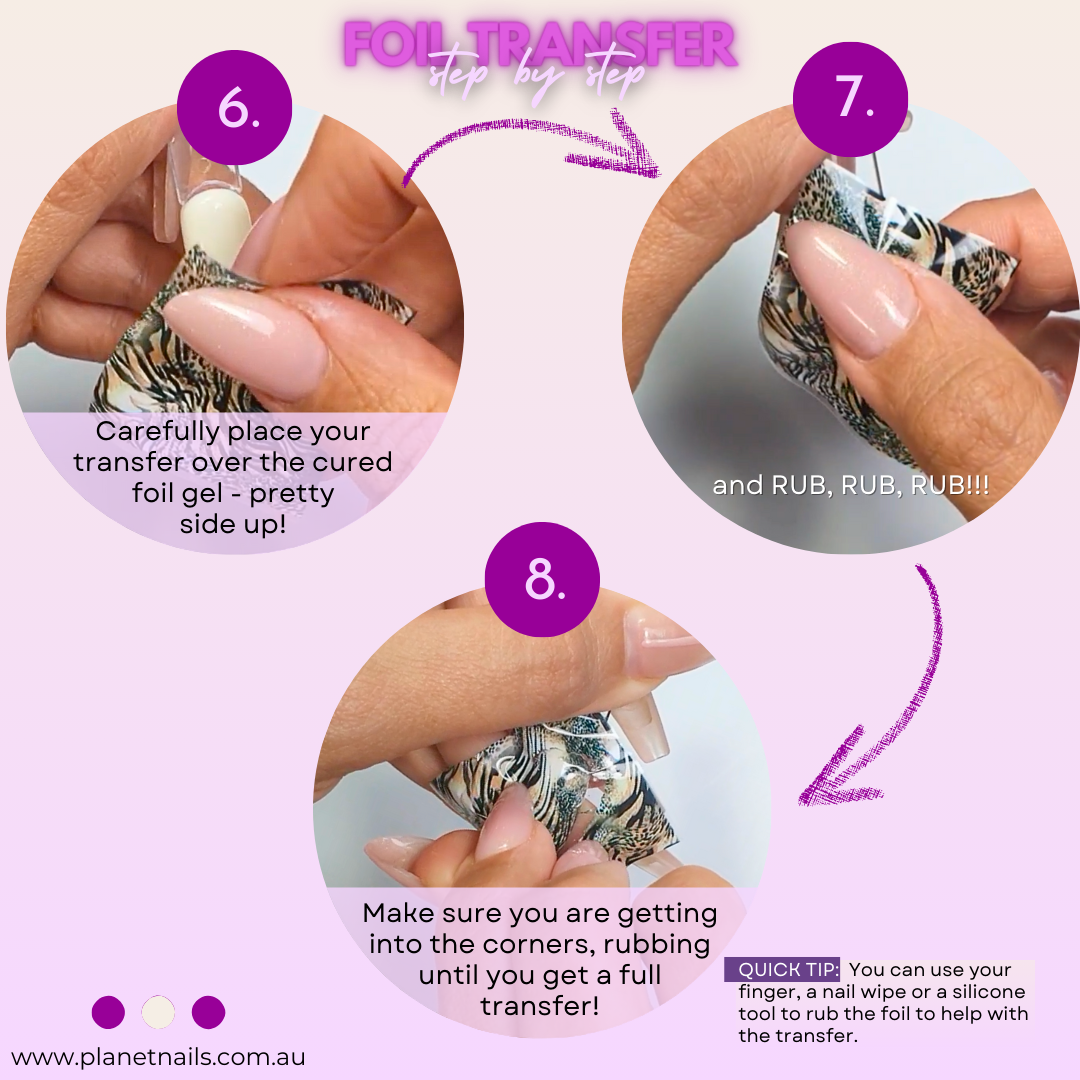 FOIL TRANSFER
step by step

6.

Carefully place your transfer over the cured foil gel - pretty side up!

7.

and RUB, RUB, RUB!!!

8.

Make sure you are getting into the corners, rubbing until you get a full transfer!

QUICK TIP: You can use your finger, a nail wipe or a silicone tool to rub the foil to help with the transfer.

www.planetnails.com.au