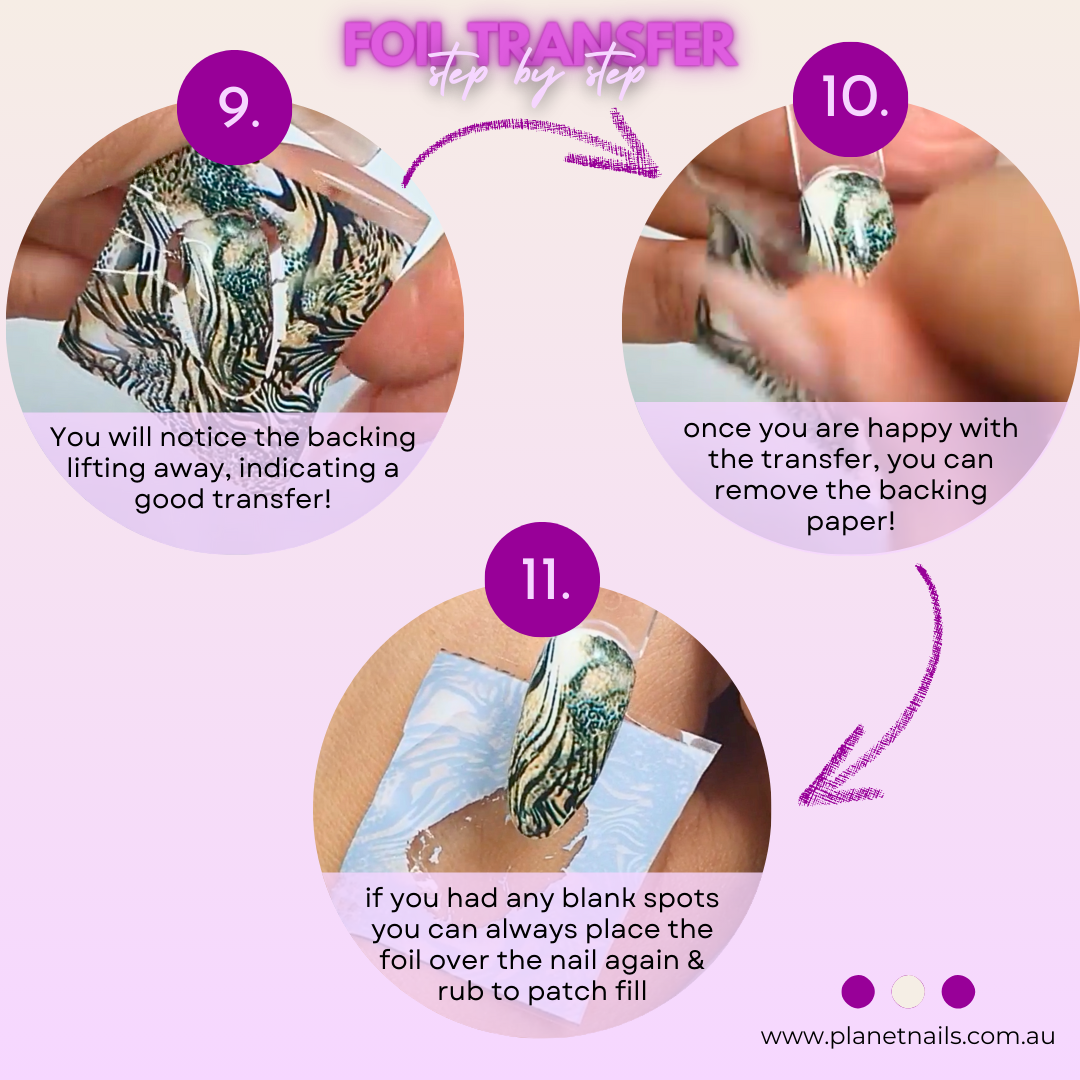 FOIL TRANSFER
step by step

9.

You will notice the backing lifting away, indicating a good transfer!

10.

once you are happy with the transfer, you can remove the backing paper!

11.

if you had any blank spots you can always place the foil over the nail again & rub to patch fill

www.planetnails.com.au